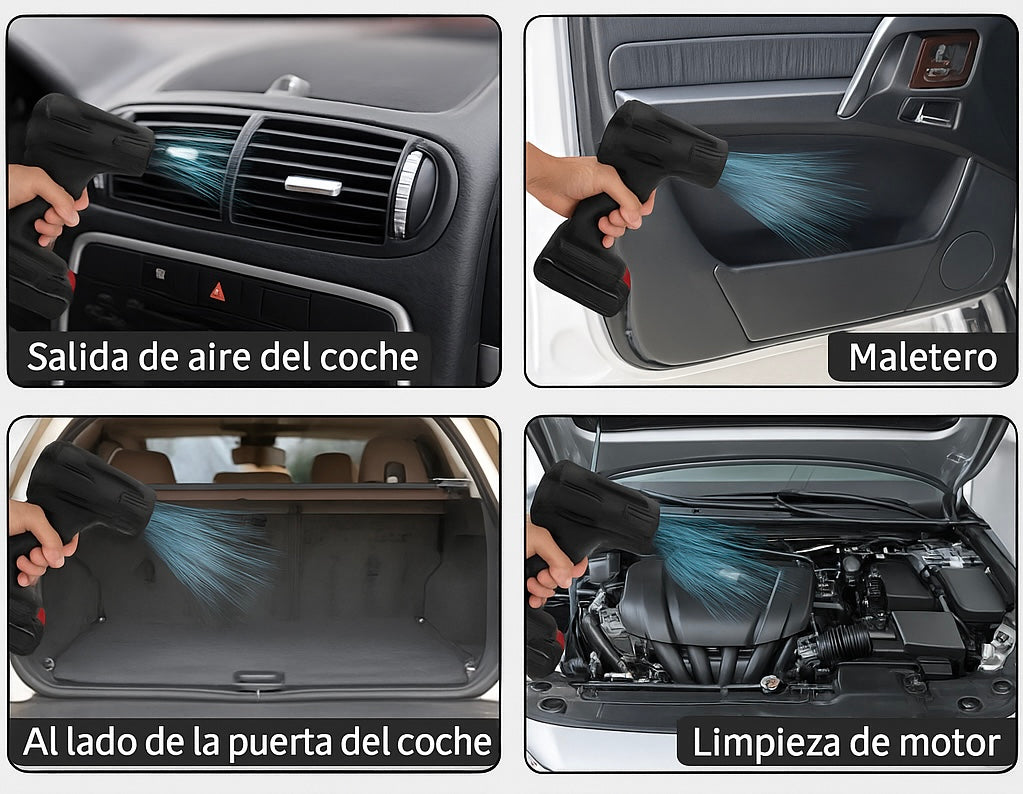 Salida de aire del coche

Maletero

Al lado de la puerta del coche

Limpieza de motor